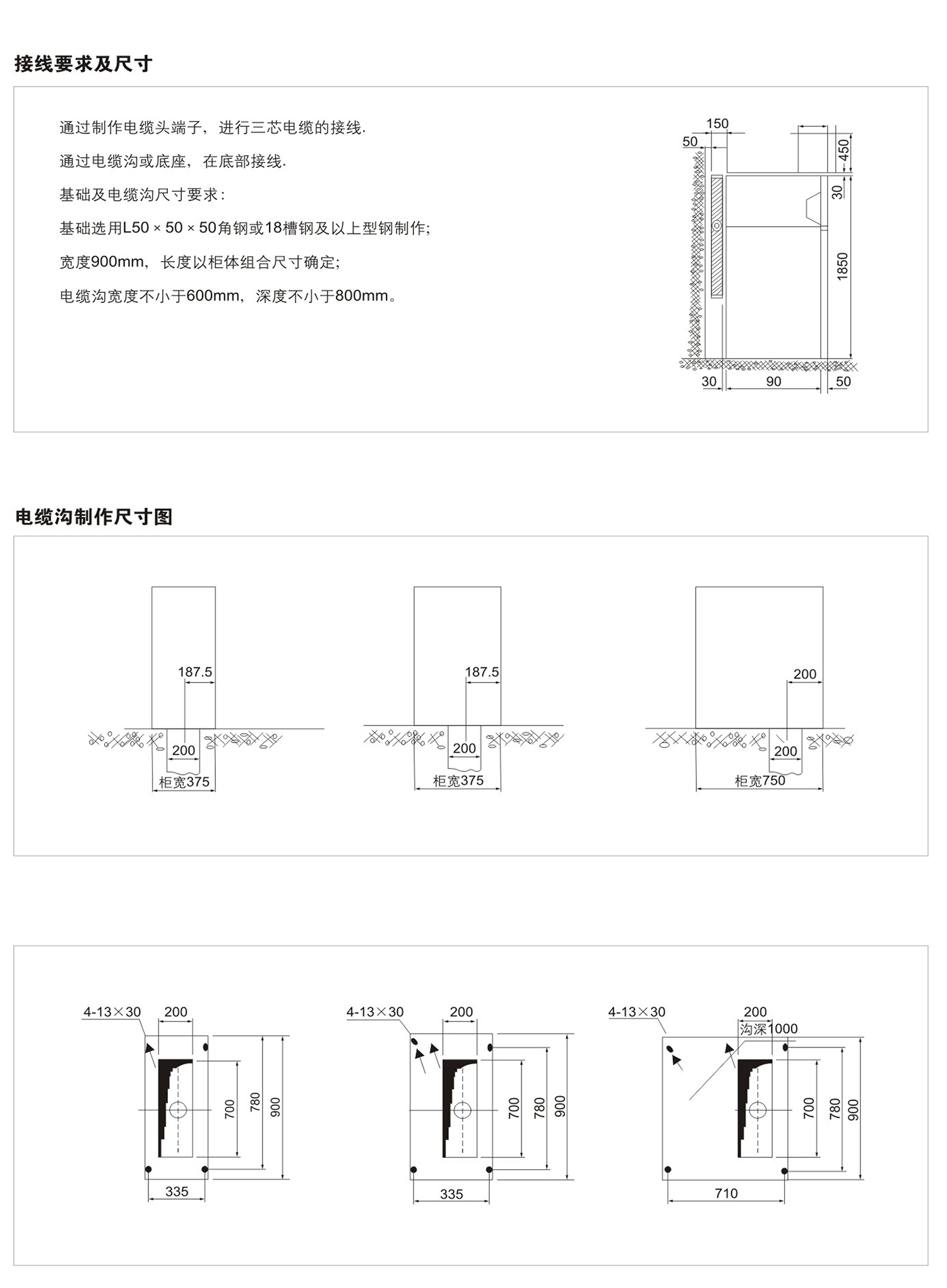 接线要求及尺寸

通过制作电缆头端子，进行三芯电缆的接线.

通过电缆沟或底座，在底部接线.

基础及电缆沟尺寸要求：

基础选用L50 × 50 × 50角钢或18槽钢及以上型钢制作;

宽度900mm，长度以柜体组合尺寸确定;

电缆沟宽度不小于600mm，深度不小于800mm。

150
50
450
30
1850
30
90
50

电缆沟制作尺寸图

187.5
200
柜宽375

187.5
200
柜宽375

200
200
柜宽750

4-13×30
200
700
780
900
335

4-13×30
200
700
780
900
335

4-13×30
200
沟深1000
700
780
900
710